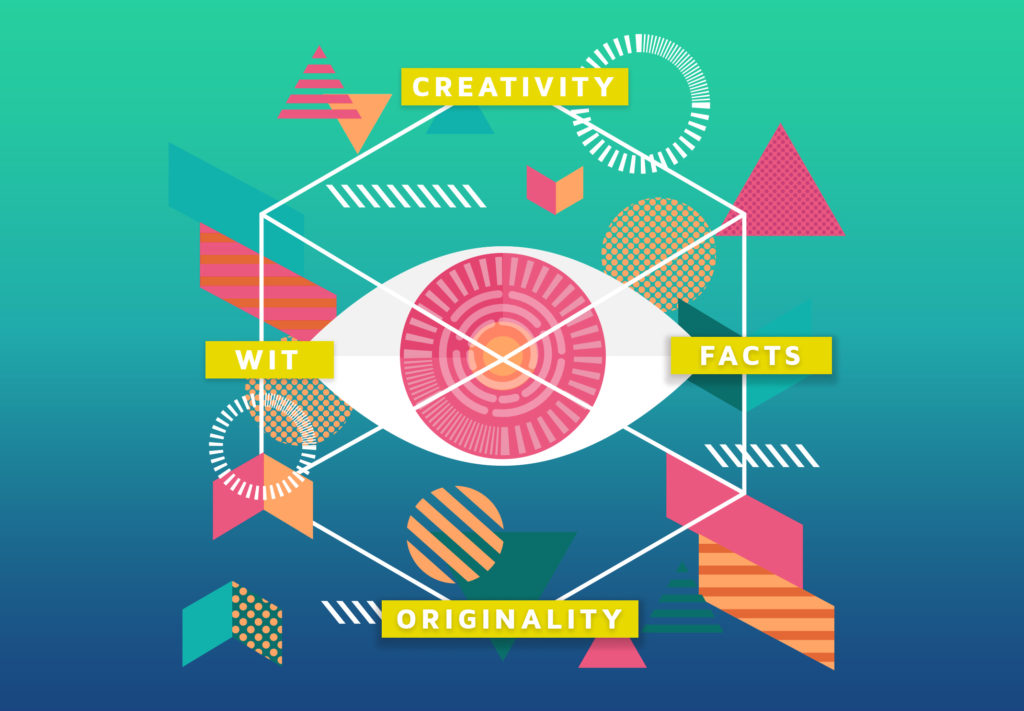 CREATIVITY

WIT

FACTS

ORIGINALITY